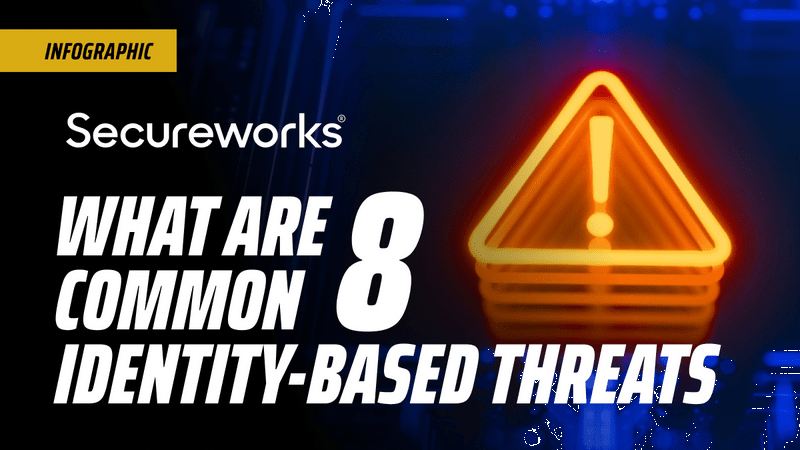 INFOGRAPHIC

Secureworks®

WHAT ARE 8 COMMON IDENTITY-BASED THREATS